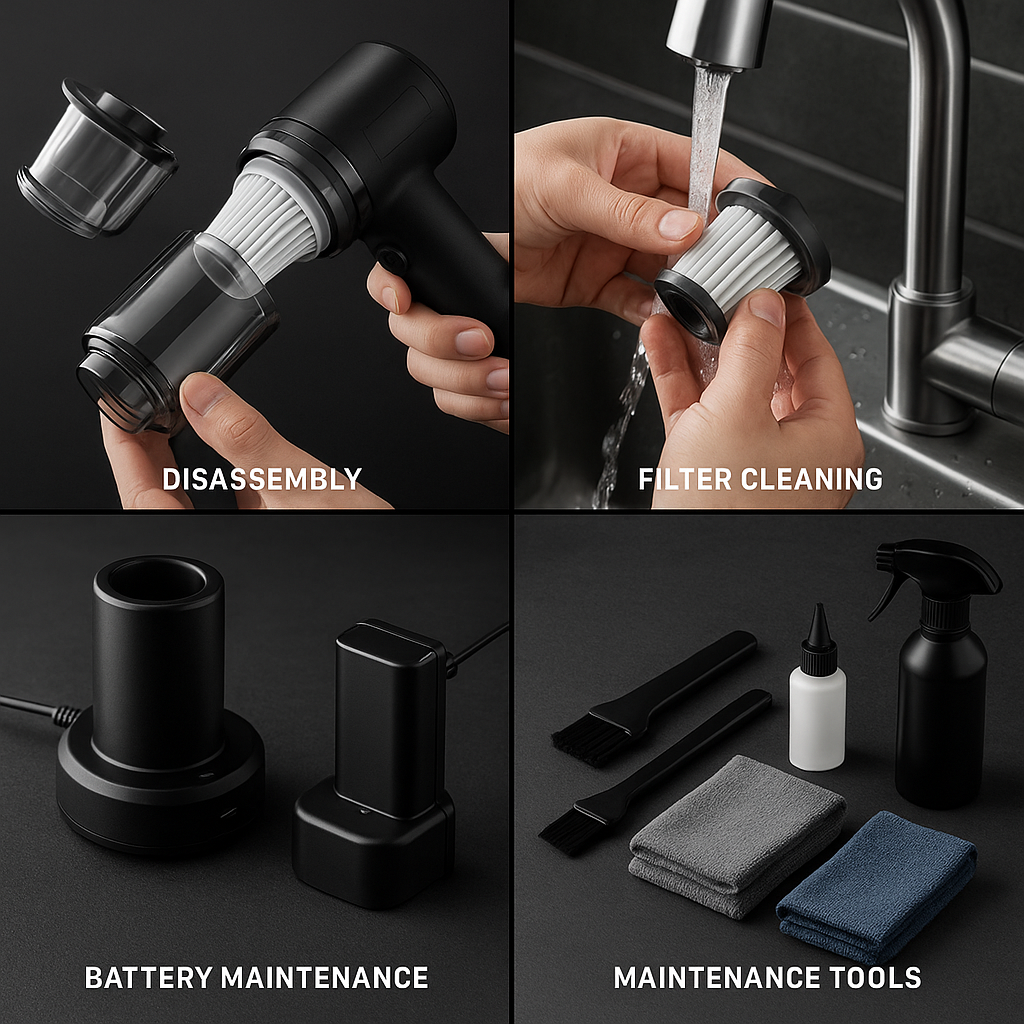 DISASSEMBLY

FILTER CLEANING

BATTERY MAINTENANCE

MAINTENANCE TOOLS